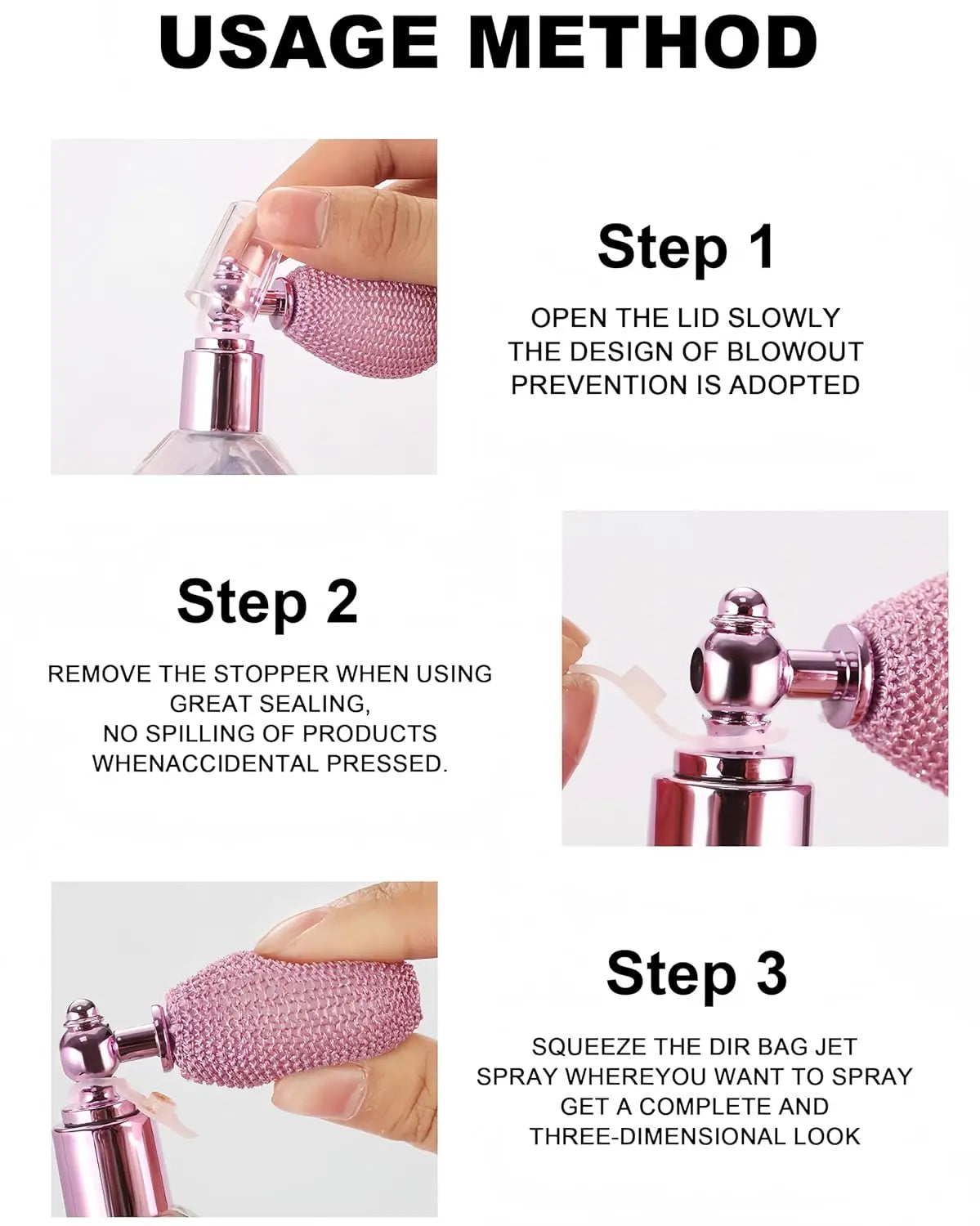 USAGE METHOD

Step 1

OPEN THE LID SLOWLY
THE DESIGN OF BLOWOUT
PREVENTION IS ADOPTED

Step 2

REMOVE THE STOPPER WHEN USING
GREAT SEALING,
NO SPILLING OF PRODUCTS
WHENACCIDENTAL PRESSED.

Step 3

SQUEEZE THE DIR BAG JET
SPRAY WHEREYOU WANT TO SPRAY
GET A COMPLETE AND
THREE-DIMENSIONAL LOOK