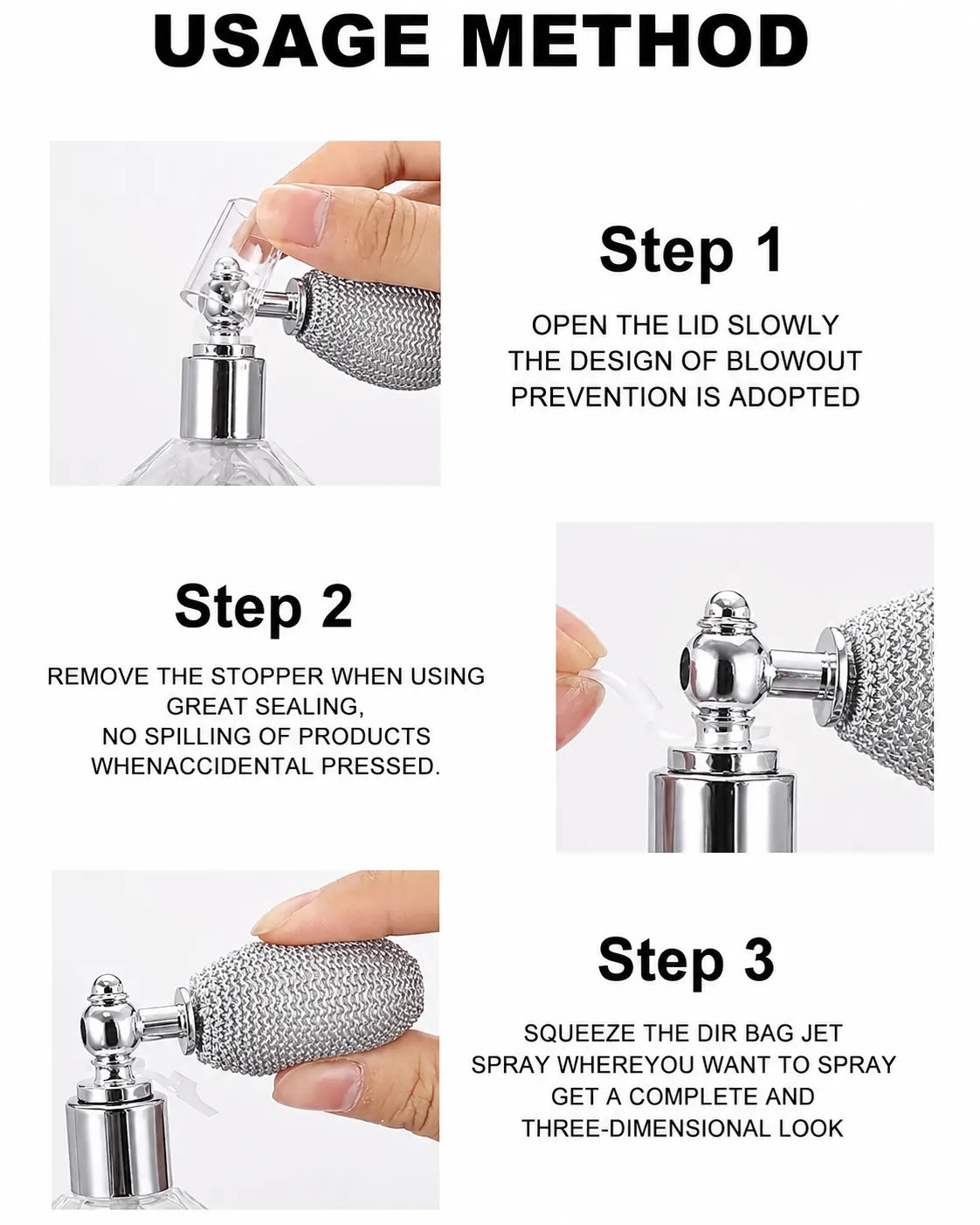 USAGE METHOD

Step 1

OPEN THE LID SLOWLY
THE DESIGN OF BLOWOUT
PREVENTION IS ADOPTED

Step 2

REMOVE THE STOPPER WHEN USING
GREAT SEALING,
NO SPILLING OF PRODUCTS
WHENACCIDENTAL PRESSED.

Step 3

SQUEEZE THE DIR BAG JET
SPRAY WHEREYOU WANT TO SPRAY
GET A COMPLETE AND
THREE-DIMENSIONAL LOOK